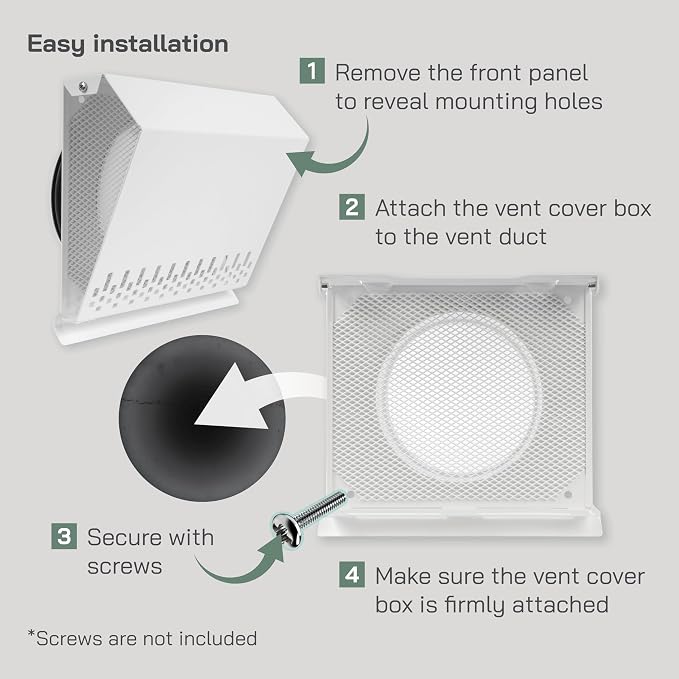 Easy installation

1 Remove the front panel to reveal mounting holes

2 Attach the vent cover box to the vent duct

3 Secure with screws

4 Make sure the vent cover box is firmly attached

*Screws are not included