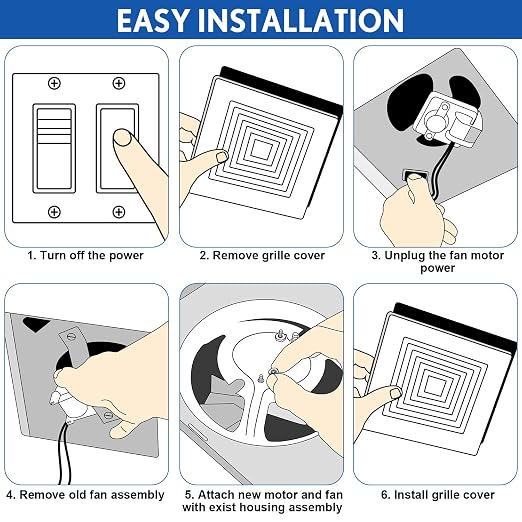 EASY INSTALLATION

1. Turn off the power

2. Remove grille cover

3. Unplug the fan motor power

4. Remove old fan assembly

5. Attach new motor and fan with exist housing assembly

6. Install grille cover