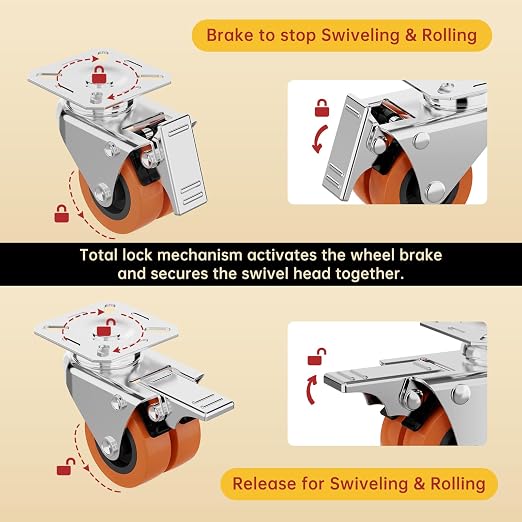 Brake to stop Swiveling & Rolling

Total lock mechanism activates the wheel brake and secures the swivel head together.

Release for Swiveling & Rolling