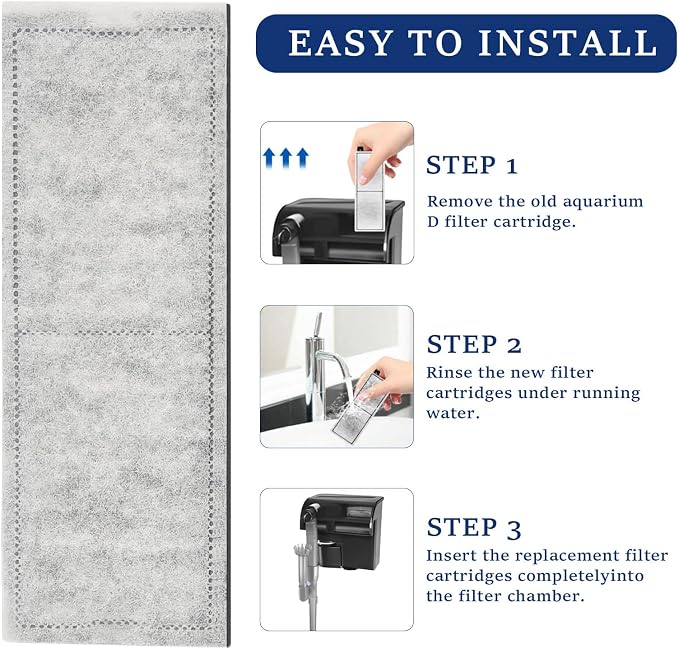 EASY TO INSTALL

STEP 1
Remove the old aquarium D filter cartridge.

STEP 2
Rinse the new filter cartridges under running water.

STEP 3
Insert the replacement filter cartridges completelyinto the filter chamber.