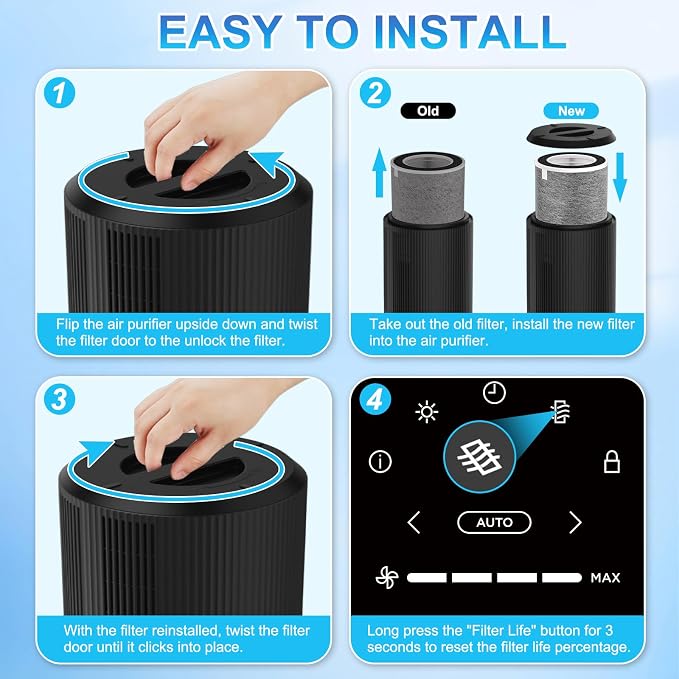 EASY TO INSTALL

1

Flip the air purifier upside down and twist the filter door to the unlock the filter.

2

Old

New

Take out the old filter, install the new filter into the air purifier.

3

With the filter reinstalled, twist the filter door until it clicks into place.

4

AUTO

MAX

Long press the "Filter Life" button for 3 seconds to reset the filter life percentage.