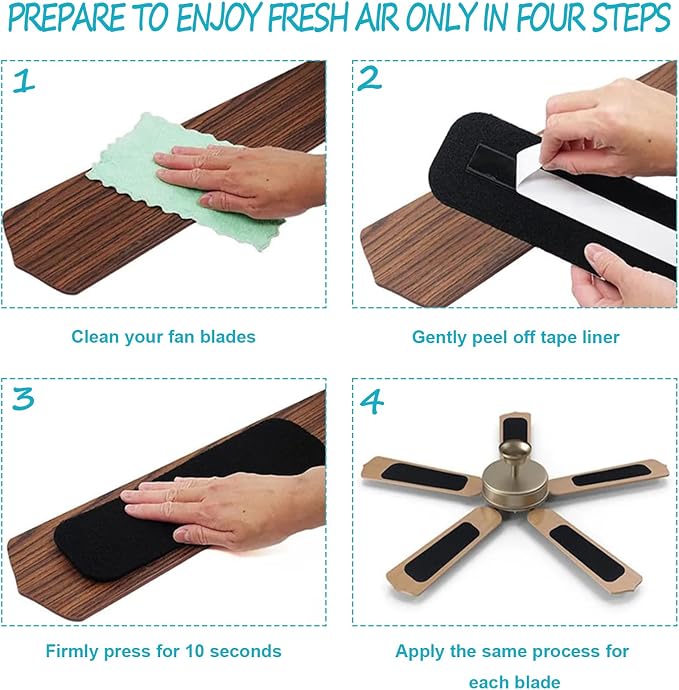 PREPARE TO ENJOY FRESH AIR ONLY IN FOUR STEPS

1

Clean your fan blades

2

Gently peel off tape liner

3

Firmly press for 10 seconds

4

Apply the same process for each blade