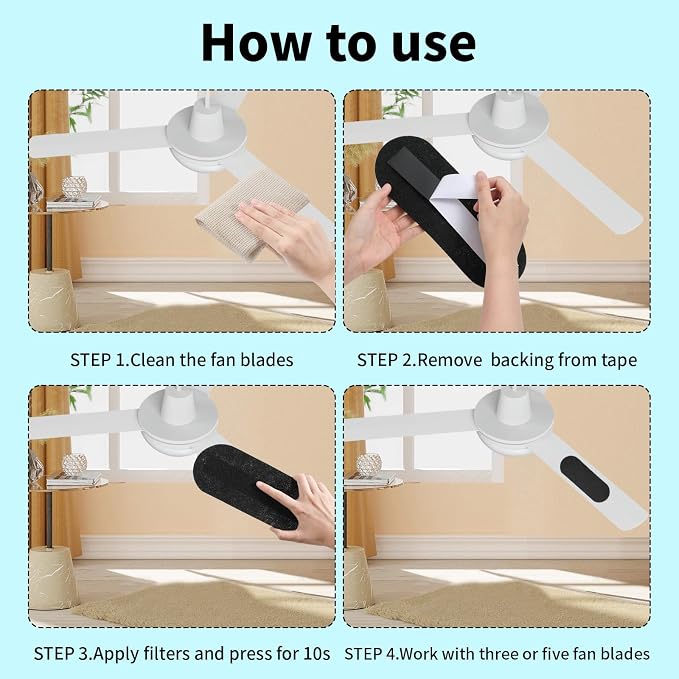 How to use

STEP 1.Clean the fan blades

STEP 2.Remove  backing from tape

STEP 3.Apply filters and press for 10s

STEP 4.Work with three or five fan blades