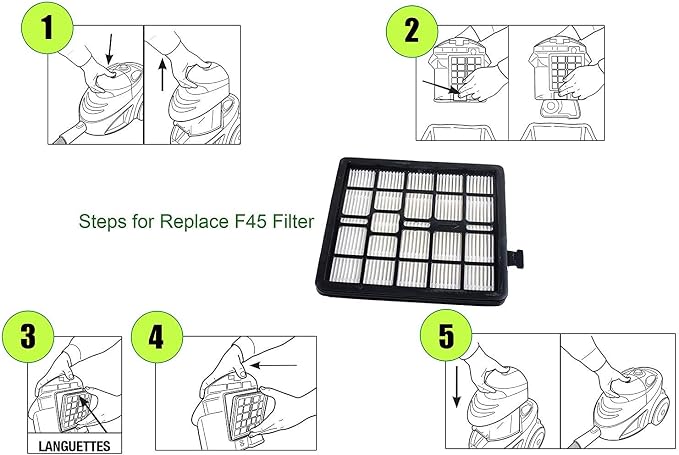 1

2

Steps for Replace F45 Filter

3

LANGUETTES

4

5