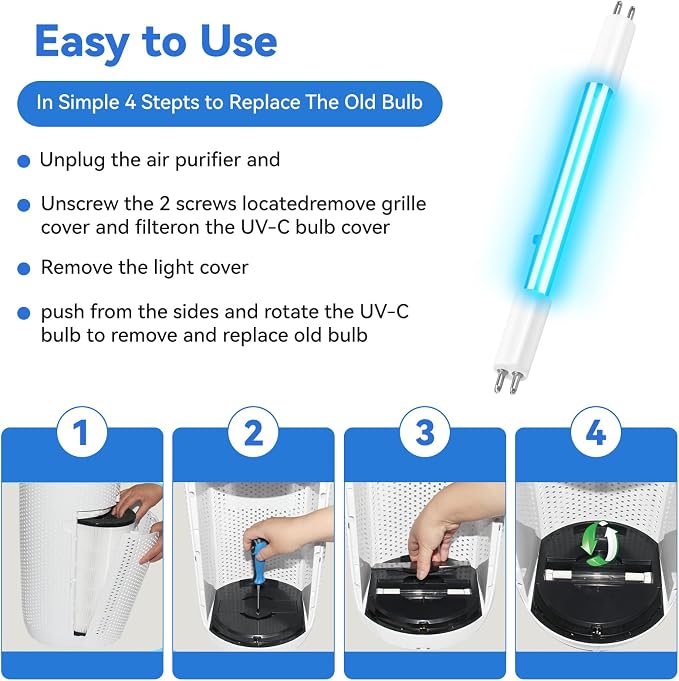 Easy to Use

In Simple 4 Stepts to Replace The Old Bulb

Unplug the air purifier and

Unscrew the 2 screws locatedremove grille cover and filteron the UV-C bulb cover

Remove the light cover

push from the sides and rotate the UV-C bulb to remove and replace old bulb

1

2

3

4