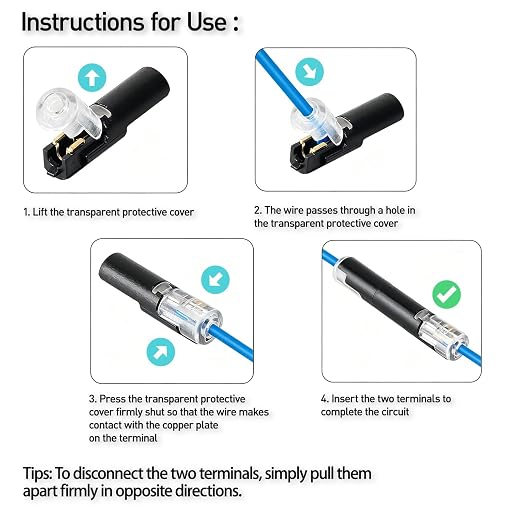 Instructions for Use :

1. Lift the transparent protective cover

2. The wire passes through a hole in the transparent protective cover

3. Press the transparent protective cover firmly shut so that the wire makes contact with the copper plate on the terminal

4. Insert the two terminals to complete the circuit

Tips: To disconnect the two terminals, simply pull them apart firmly in opposite directions.