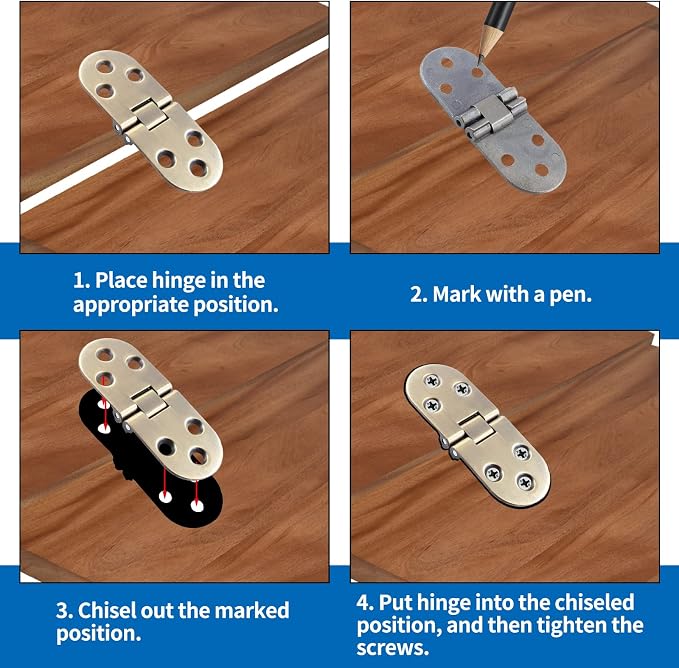 1. Place hinge in the appropriate position.

2. Mark with a pen.

3. Chisel out the marked position.

4. Put hinge into the chiseled position, and then tighten the screws.