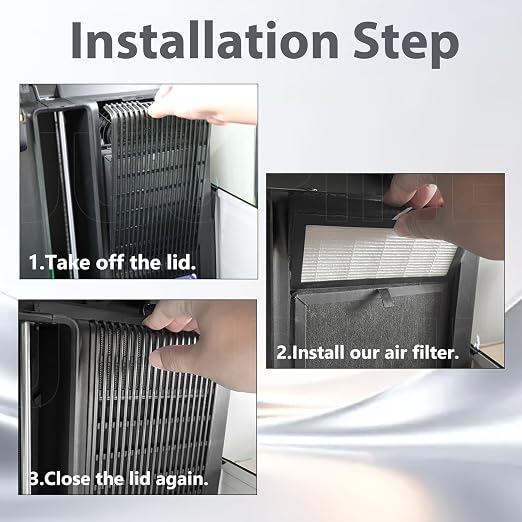 Installation Step

1.Take off the lid.

2.Install our air filter.

3.Close the lid again.