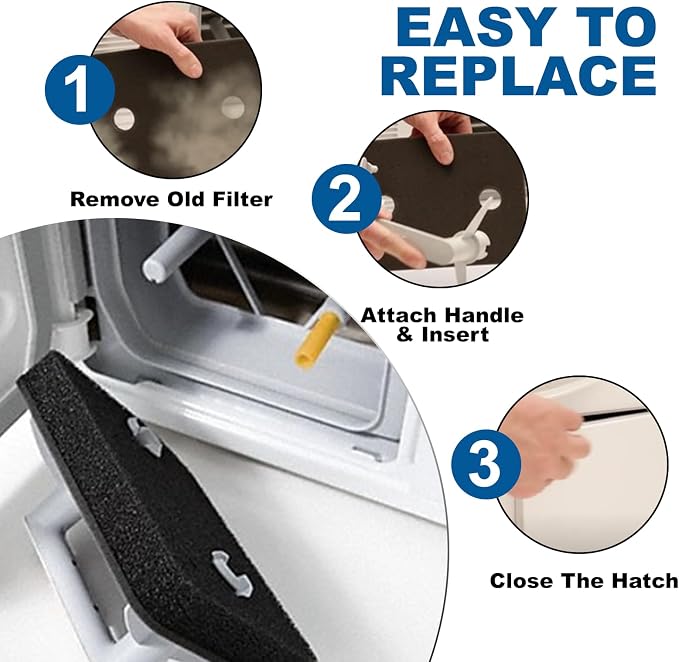 EASY TO REPLACE

1

Remove Old Filter

2

Attach Handle & Insert

3

Close The Hatch