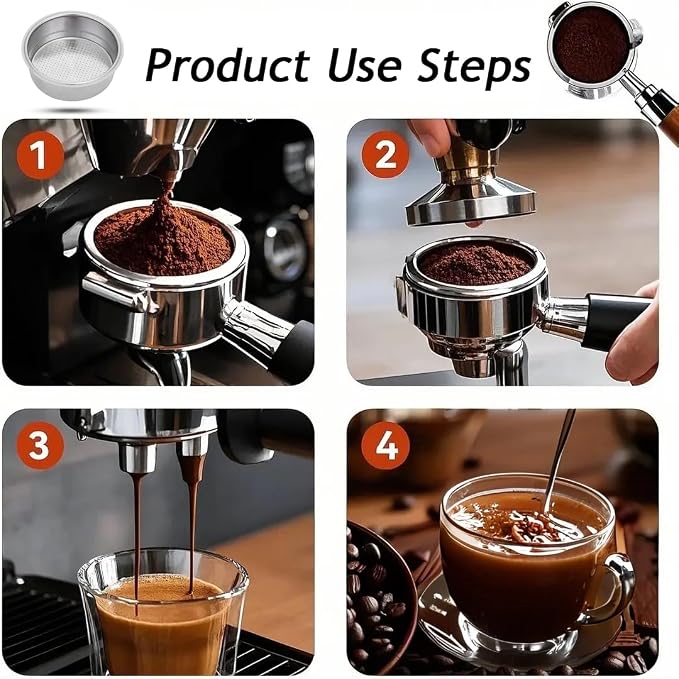 Product Use Steps

1

2

3

4