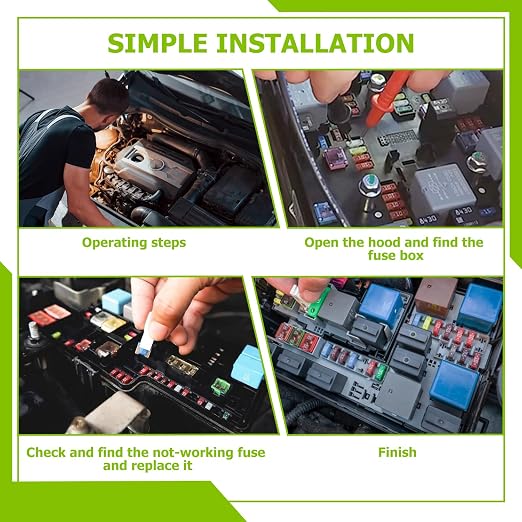 SIMPLE INSTALLATION

Operating steps

Open the hood and find the fuse box

Check and find the not-working fuse and replace it

Finish