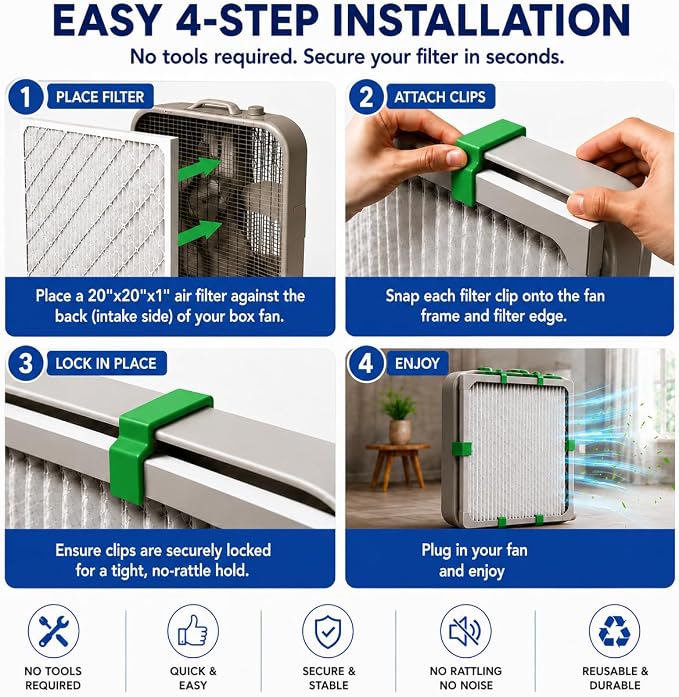 EASY 4-STEP INSTALLATION

No tools required. Secure your filter in seconds.

1 PLACE FILTER

Place a 20"x20"x1" air filter against the back (intake side) of your box fan.

2 ATTACH CLIPS

Snap each filter clip onto the fan frame and filter edge.

3 LOCK IN PLACE

Ensure clips are securely locked for a tight, no-rattle hold.

4 ENJOY

Plug in your fan and enjoy

NO TOOLS REQUIRED

QUICK & EASY

SECURE & STABLE

NO RATTLING NO NOISE

REUSABLE & DURABLE