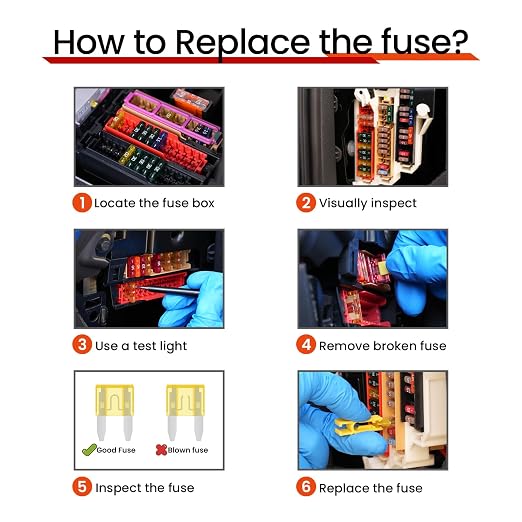 How to Replace the fuse?

1 Locate the fuse box

2 Visually inspect

3 Use a test light

4 Remove broken fuse

Good Fuse

Blown fuse

5 Inspect the fuse

6 Replace the fuse