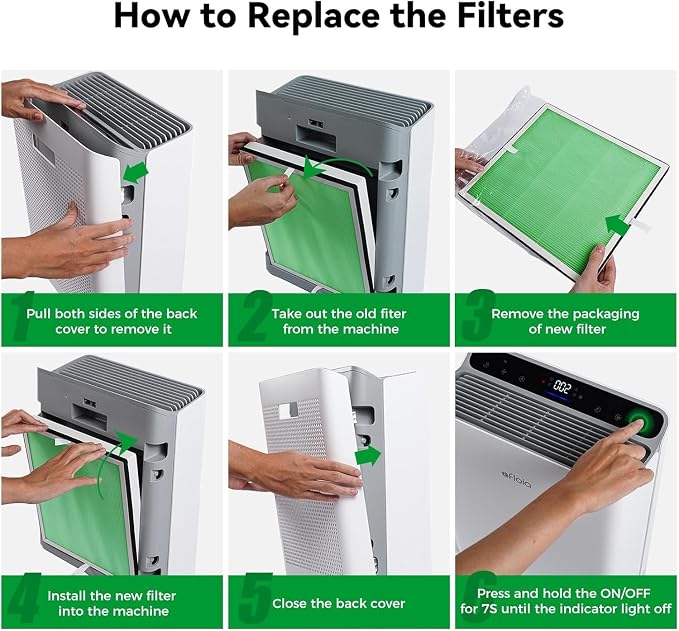 How to Replace the Filters

1
Pull both sides of the back cover to remove it

2
Take out the old fiter from the machine

3
Remove the packaging of new filter

4
Install the new filter into the machine

5
Close the back cover

002
afloia

6
Press and hold the ON/OFF for 7S until the indicator light off