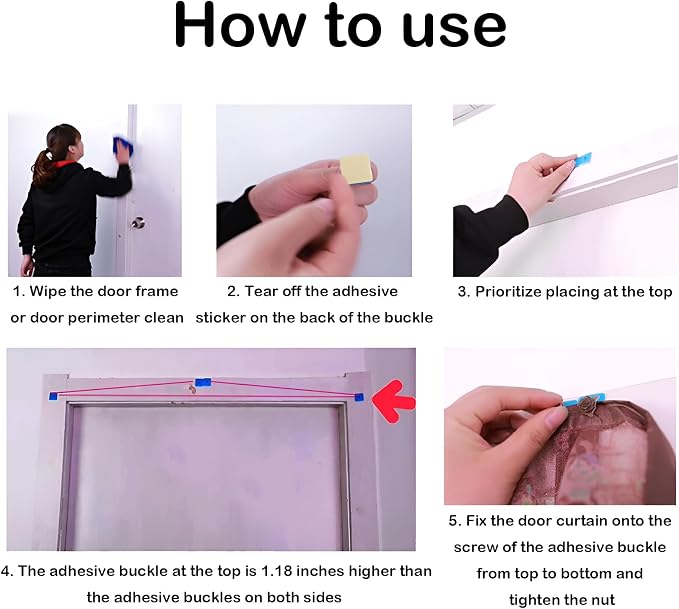 How to use

1. Wipe the door frame or door perimeter clean

2. Tear off the adhesive sticker on the back of the buckle

3. Prioritize placing at the top

4. The adhesive buckle at the top is 1.18 inches higher than the adhesive buckles on both sides

5. Fix the door curtain onto the screw of the adhesive buckle from top to bottom and tighten the nut