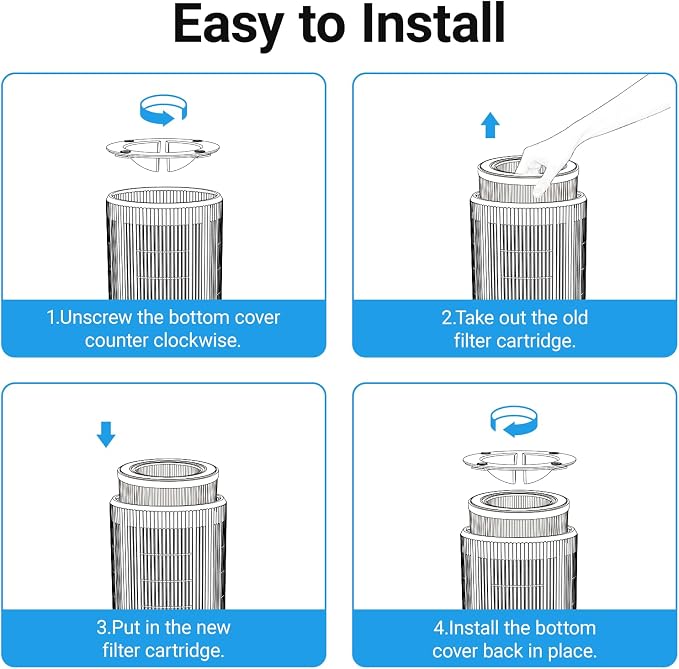 Easy to Install

1.Unscrew the bottom cover counter clockwise.

2.Take out the old filter cartridge.

3.Put in the new filter cartridge.

4.Install the bottom cover back in place.