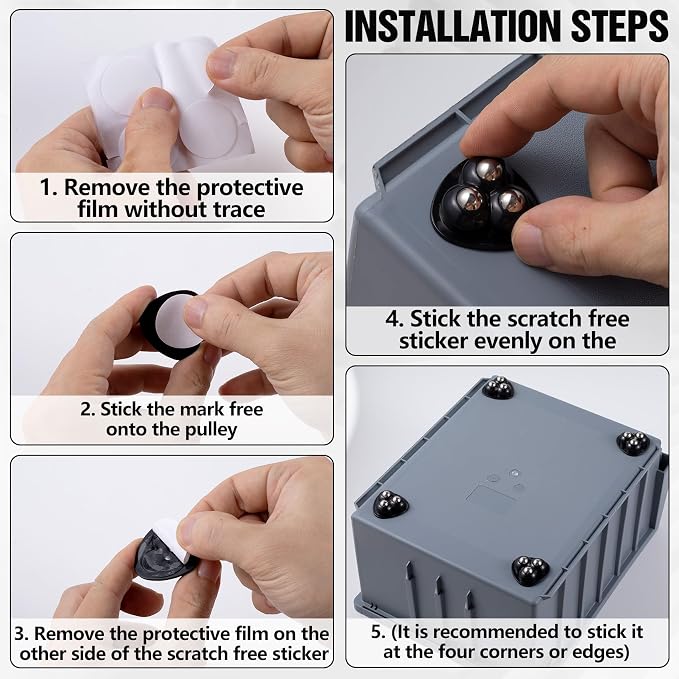 INSTALLATION STEPS

1. Remove the protective film without trace

2. Stick the mark free onto the pulley

3. Remove the protective film on the other side of the scratch free sticker

4. Stick the scratch free sticker evenly on the

5. (It is recommended to stick it at the four corners or edges)