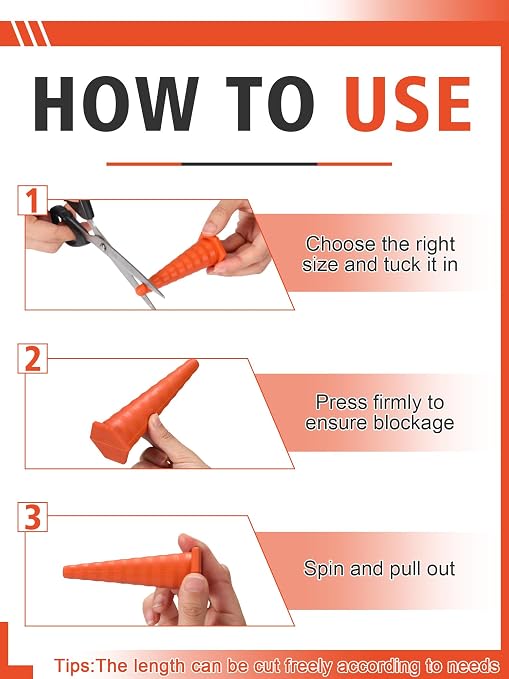 HOW TO USE

1

Choose the right size and tuck it in

2

Press firmly to ensure blockage

3

Spin and pull out

Tips:The length can be cut freely according to needs