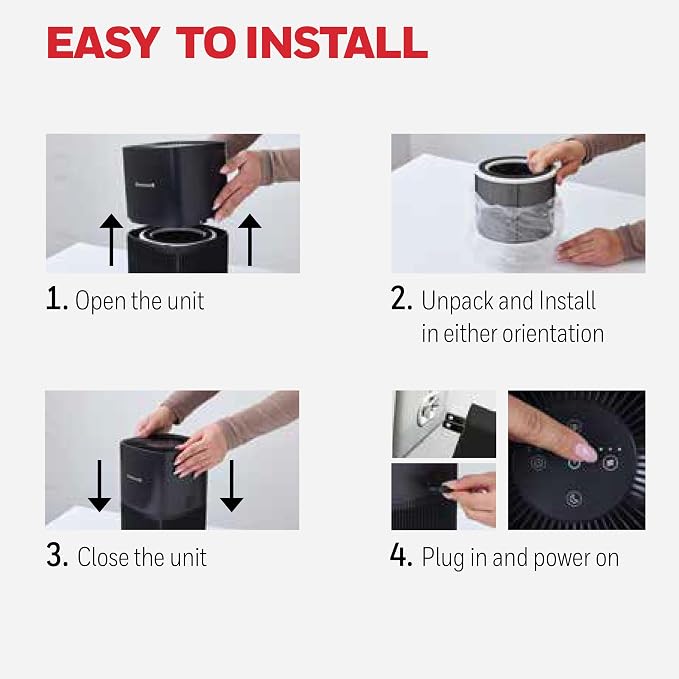 EASY TO INSTALL

1. Open the unit

2. Unpack and Install in either orientation

3. Close the unit

4. Plug in and power on