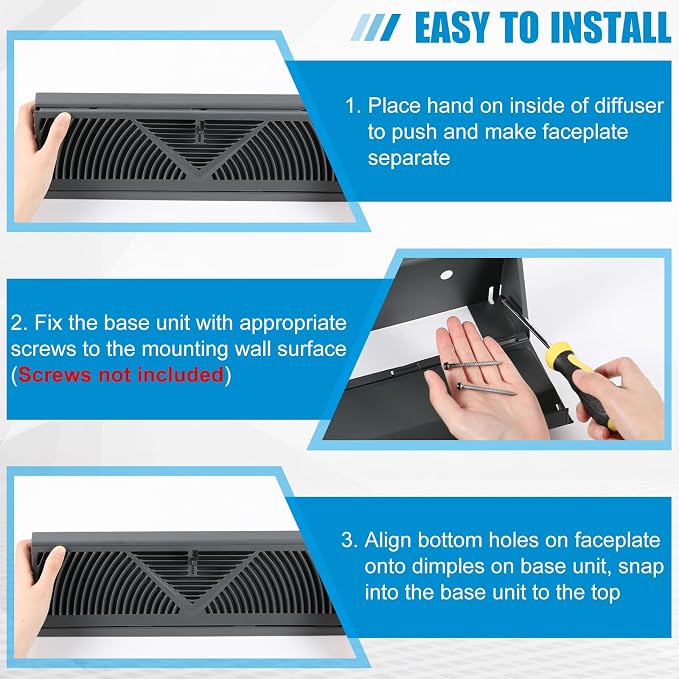 EASY TO INSTALL

1. Place hand on inside of diffuser to push and make faceplate separate

2. Fix the base unit with appropriate screws to the mounting wall surface (Screws not included)

3. Align bottom holes on faceplate onto dimples on base unit, snap into the base unit to the top