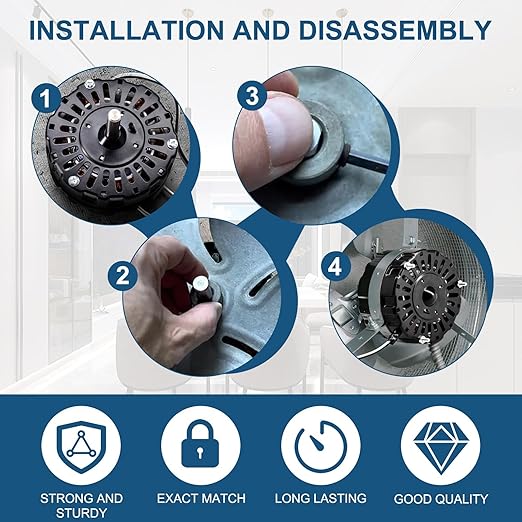 INSTALLATION AND DISASSEMBLY

1

3

2

4

STRONG AND STURDY

EXACT MATCH

LONG LASTING

GOOD QUALITY