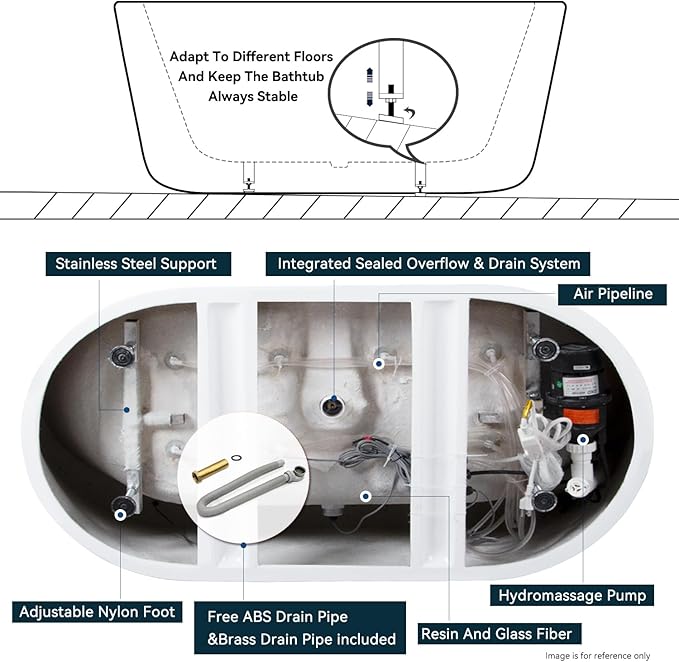 Adapt To Different Floors And Keep The Bathtub Always Stable

Stainless Steel Support

Integrated Sealed Overflow & Drain System

Air Pipeline

Adjustable Nylon Foot

Free ABS Drain Pipe &Brass Drain Pipe included

Resin And Glass Fiber

Hydromassage Pump

Image is for reference only