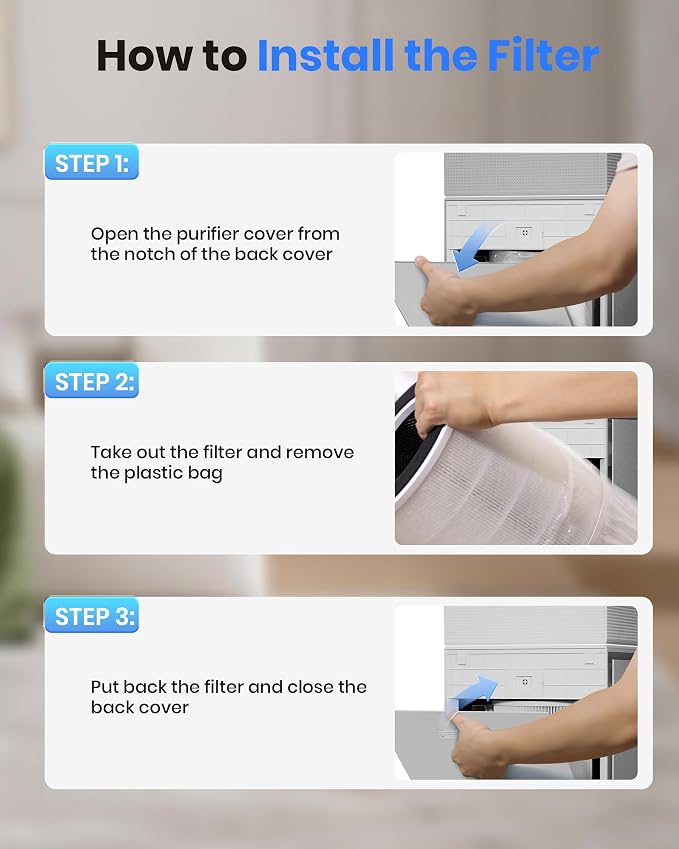 How to Install the Filter

STEP 1:

Open the purifier cover from the notch of the back cover

STEP 2:

Take out the filter and remove the plastic bag

STEP 3:

Put back the filter and close the back cover