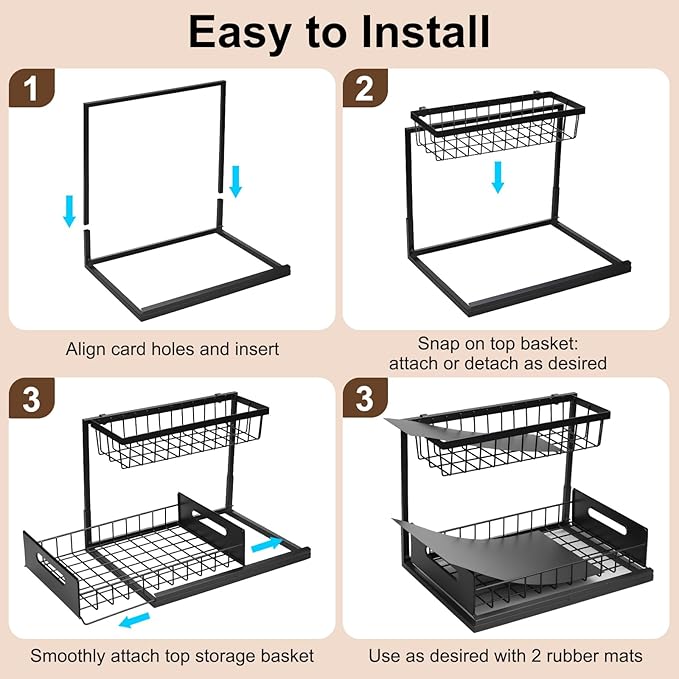 Easy to Install

1

Align card holes and insert

2

Snap on top basket: attach or detach as desired

3

Smoothly attach top storage basket

3

Use as desired with 2 rubber mats