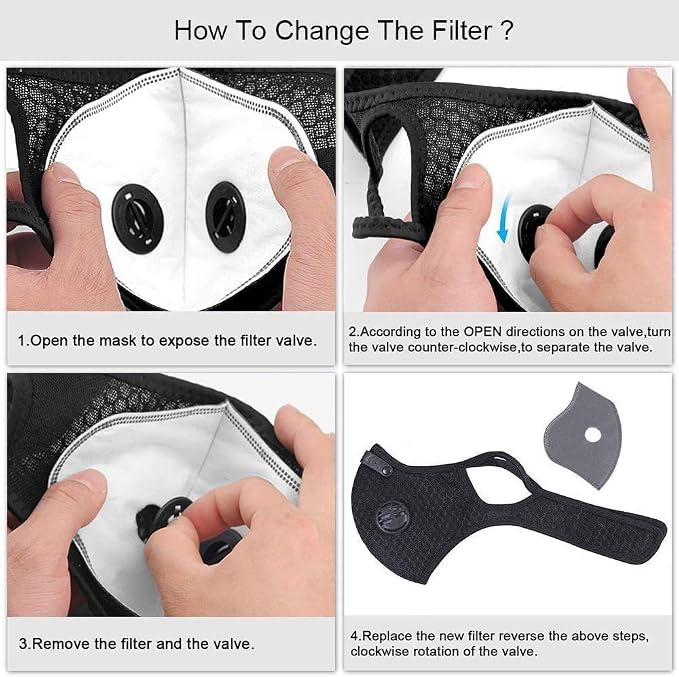 How To Change The Filter ?

1.Open the mask to expose the filter valve.

2.According to the OPEN directions on the valve,turn the valve counter-clockwise,to separate the valve.

3.Remove the filter and the valve.

4.Replace the new filter reverse the above steps, clockwise rotation of the valve.