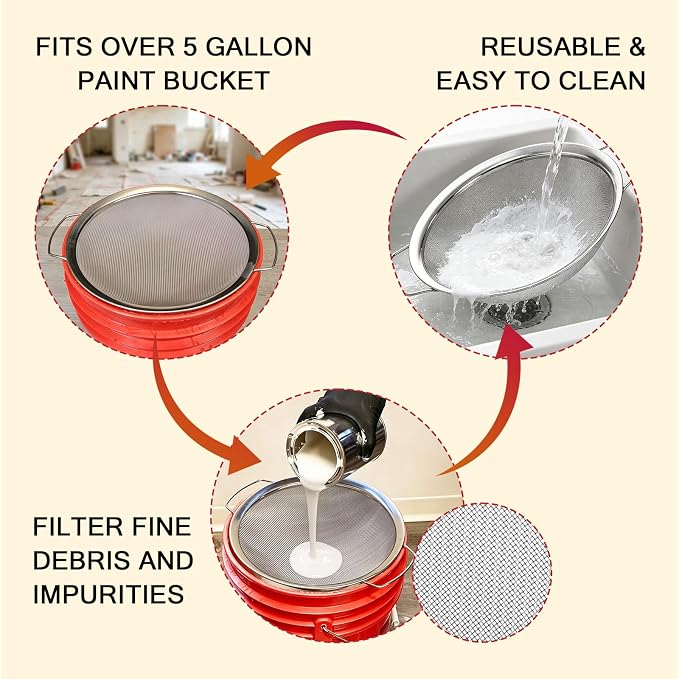 FITS OVER 5 GALLON PAINT BUCKET

REUSABLE & EASY TO CLEAN

FILTER FINE DEBRIS AND IMPURITIES