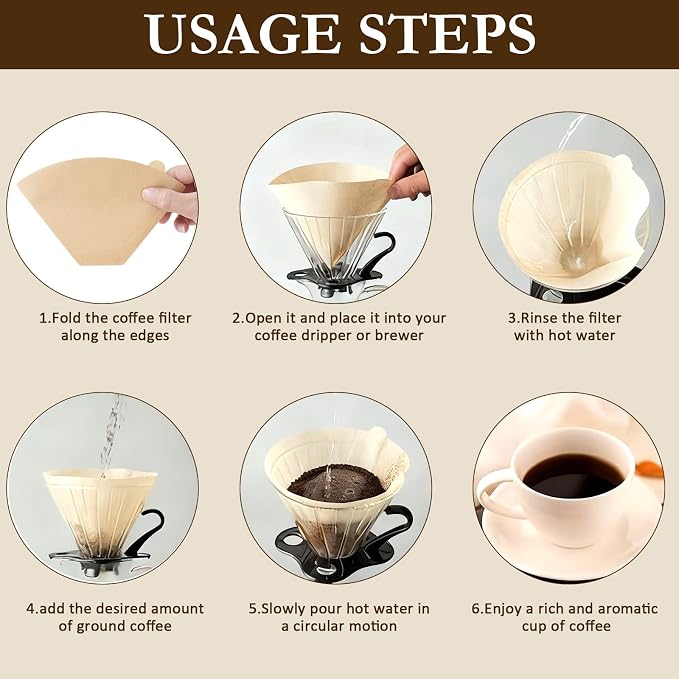 USAGE STEPS

1.Fold the coffee filter along the edges

2.Open it and place it into your coffee dripper or brewer

3.Rinse the filter with hot water

4.add the desired amount of ground coffee

5.Slowly pour hot water in a circular motion

6.Enjoy a rich and aromatic cup of coffee