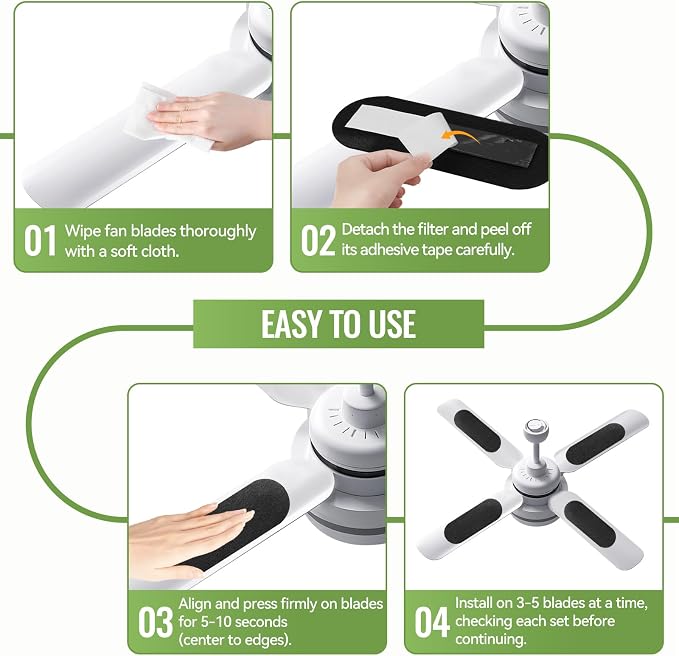 01 Wipe fan blades thoroughly with a soft cloth.

02 Detach the filter and peel off its adhesive tape carefully.

EASY TO USE

03 Align and press firmly on blades for 5-10 seconds (center to edges).

04 Install on 3-5 blades at a time, checking each set before continuing.