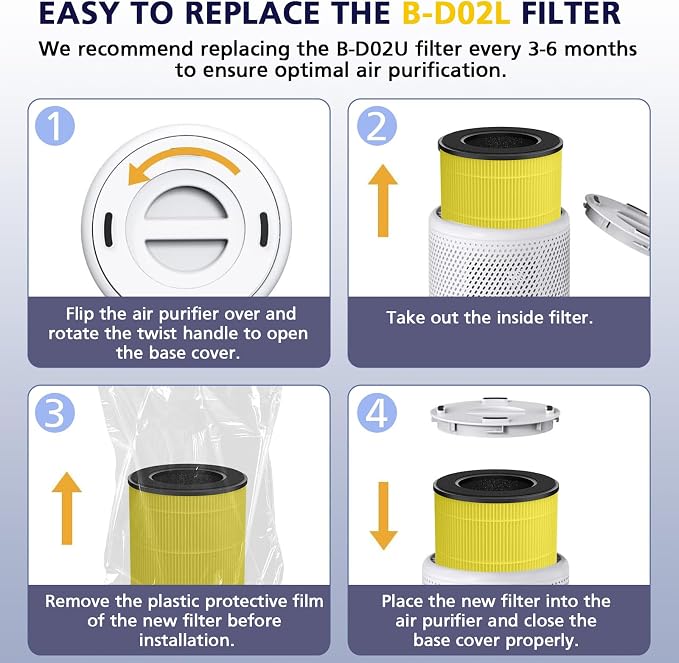 EASY TO REPLACE THE B-D02L FILTER

We recommend replacing the B-D02U filter every 3-6 months to ensure optimal air purification.

1

Flip the air purifier over and rotate the twist handle to open the base cover.

2

Take out the inside filter.

3

Remove the plastic protective film of the new filter before installation.

4

Place the new filter into the air purifier and close the base cover properly.