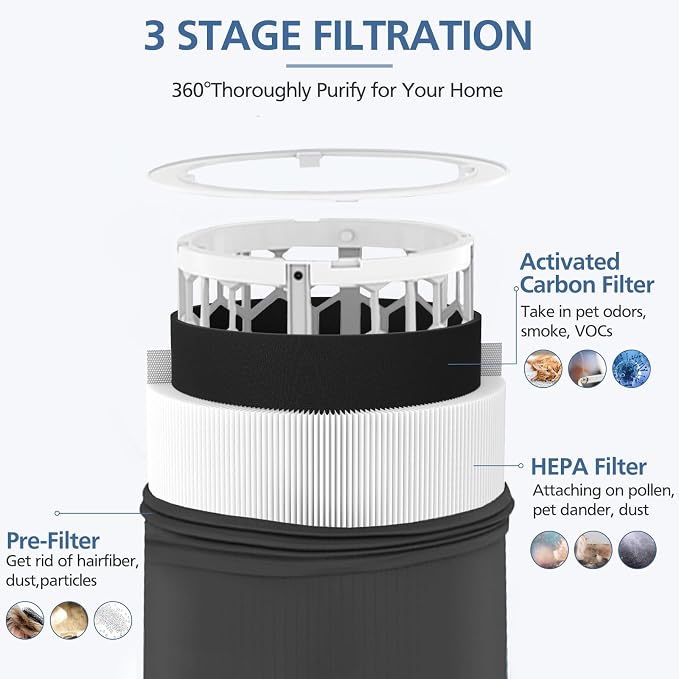 3 STAGE FILTRATION

360°Thoroughly Purify for Your Home

Activated Carbon Filter
Take in pet odors, smoke, VOCs

HEPA Filter
Attaching on pollen, pet dander, dust

Pre-Filter
Get rid of hairfiber, dust,particles