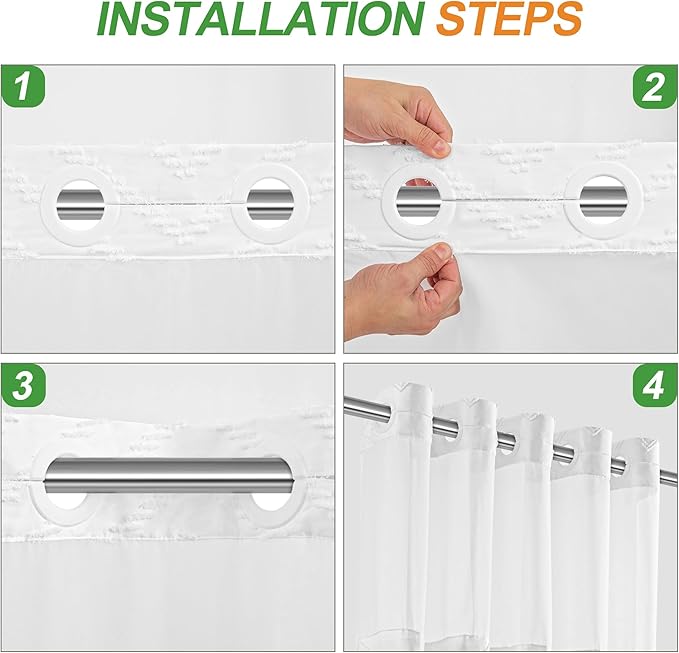 INSTALLATION STEPS

1

2

3

4