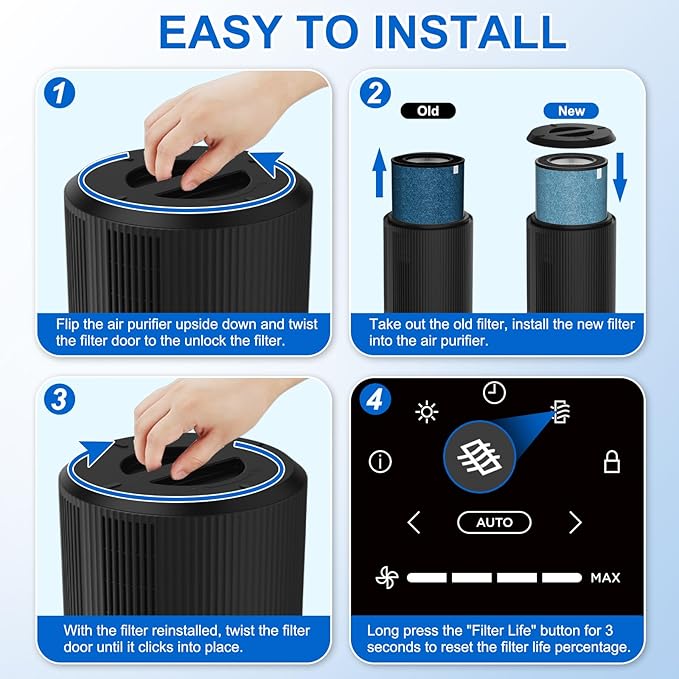 EASY TO INSTALL

1

Flip the air purifier upside down and twist the filter door to the unlock the filter.

2

Old

New

Take out the old filter, install the new filter into the air purifier.

3

With the filter reinstalled, twist the filter door until it clicks into place.

4

AUTO

MAX

Long press the "Filter Life" button for 3 seconds to reset the filter life percentage.