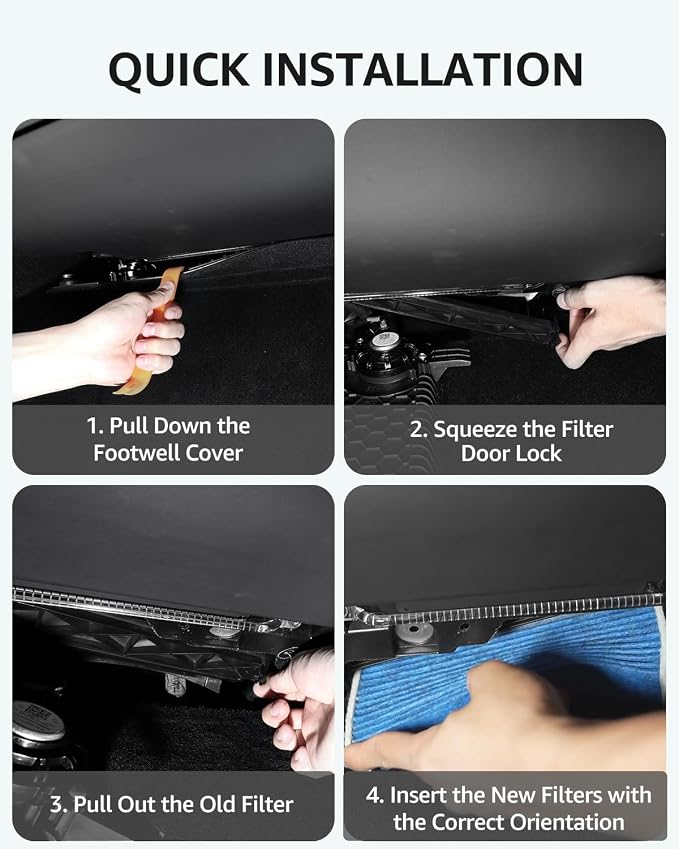 QUICK INSTALLATION

1. Pull Down the Footwell Cover

2. Squeeze the Filter Door Lock

3. Pull Out the Old Filter

4. Insert the New Filters with the Correct Orientation