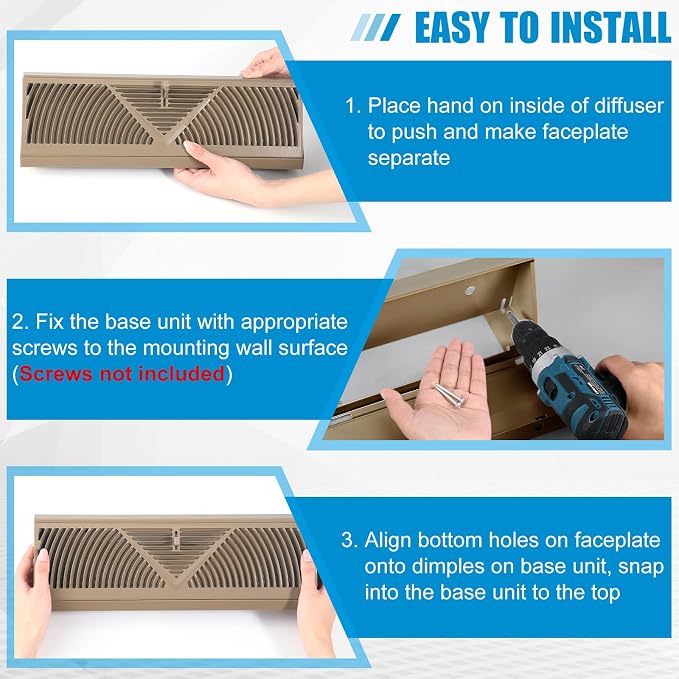 EASY TO INSTALL

1. Place hand on inside of diffuser to push and make faceplate separate

2. Fix the base unit with appropriate screws to the mounting wall surface (Screws not included)

3. Align bottom holes on faceplate onto dimples on base unit, snap into the base unit to the top