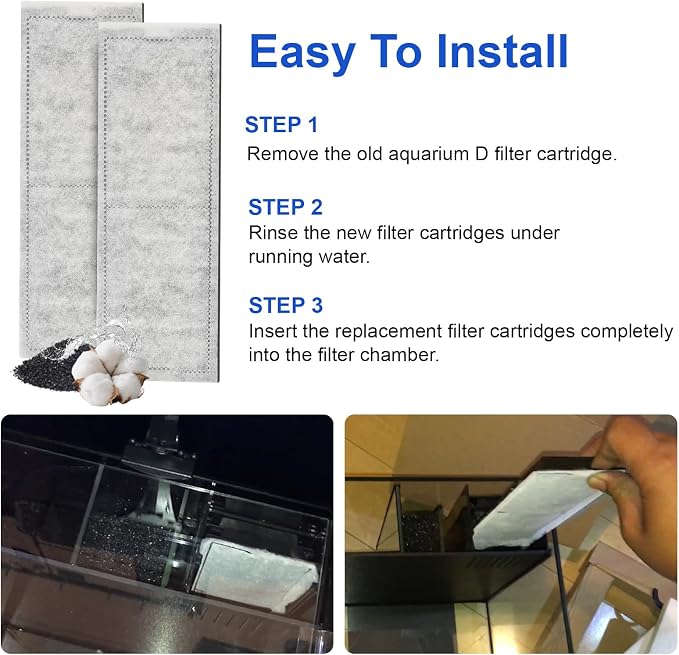 Easy To Install

STEP 1
Remove the old aquarium D filter cartridge.

STEP 2
Rinse the new filter cartridges under running water.

STEP 3
Insert the replacement filter cartridges completely into the filter chamber.