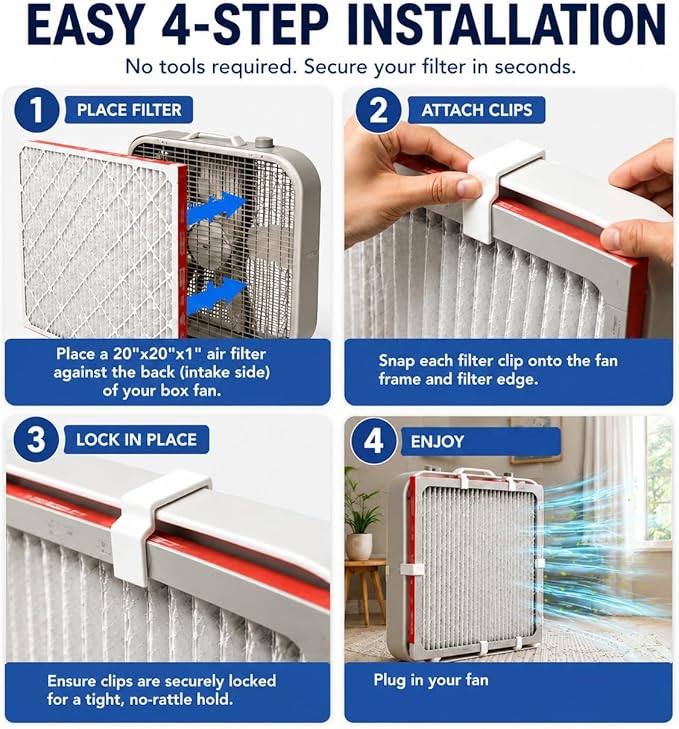 EASY 4-STEP INSTALLATION

No tools required. Secure your filter in seconds.

1 PLACE FILTER

Place a 20"x20"x1" air filter against the back (intake side) of your box fan.

2 ATTACH CLIPS

Snap each filter clip onto the fan frame and filter edge.

3 LOCK IN PLACE

Ensure clips are securely locked for a tight, no-rattle hold.

4 ENJOY

Plug in your fan