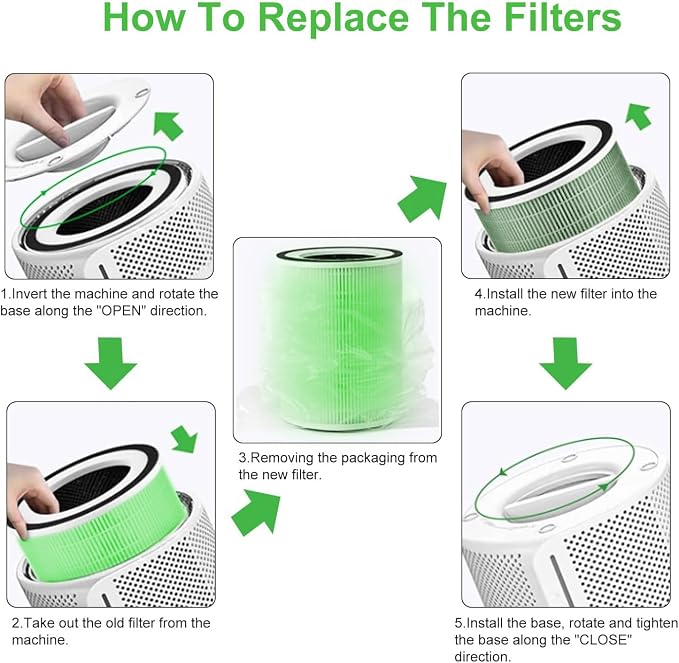 How To Replace The Filters

1.Invert the machine and rotate the base along the "OPEN" direction.

2.Take out the old filter from the machine.

3.Removing the packaging from the new filter.

4.Install the new filter into the machine.

5.Install the base, rotate and tighten the base along the "CLOSE" direction.