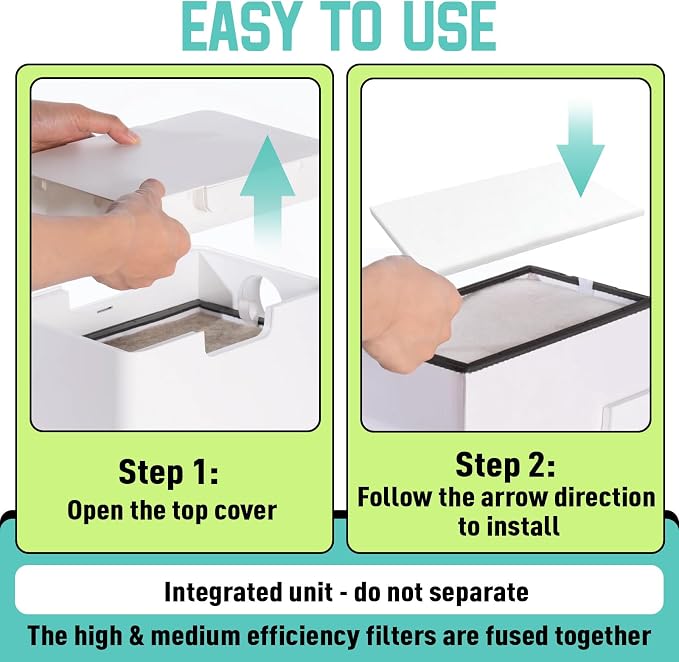 EASY TO USE

Step 1:
Open the top cover

Step 2:
Follow the arrow direction to install

Integrated unit - do not separate

The high & medium efficiency filters are fused together