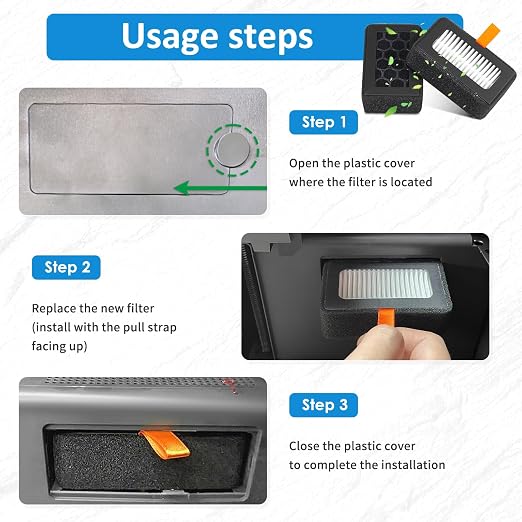 Usage steps

Step 1

Open the plastic cover where the filter is located

Step 2

Replace the new filter (install with the pull strap facing up)

Step 3

Close the plastic cover to complete the installation