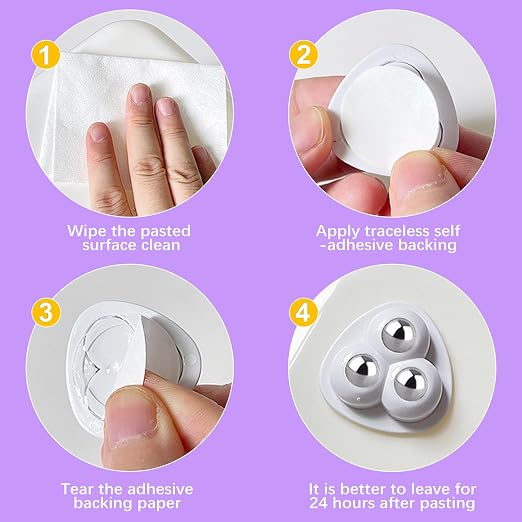 1

Wipe the pasted surface clean

2

Apply traceless self -adhesive backing

3

Tear the adhesive backing paper

4

It is better to leave for 24 hours after pasting