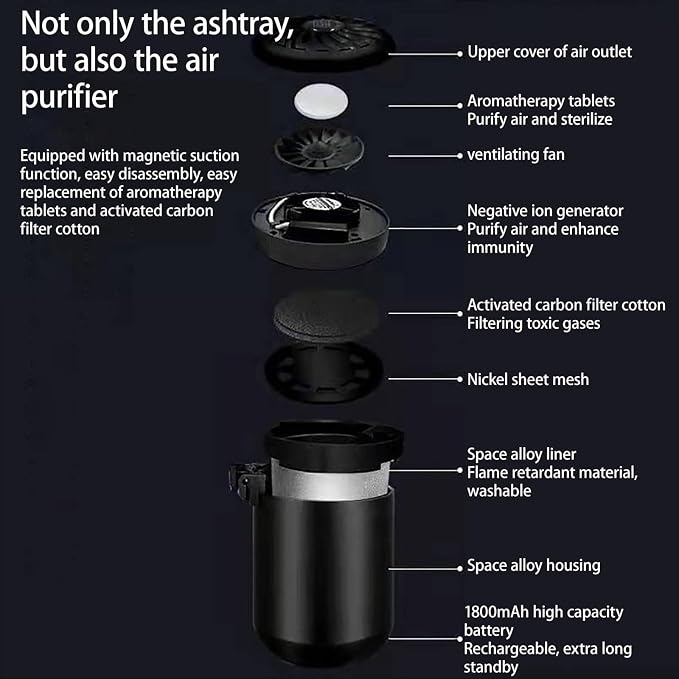 Not only the ashtray, but also the air purifier

Equipped with magnetic suction function, easy disassembly, easy replacement of aromatherapy tablets and activated carbon filter cotton

Upper cover of air outlet

Aromatherapy tablets
Purify air and sterilize

ventilating fan

Negative ion generator
Purify air and enhance immunity

Activated carbon filter cotton
Filtering toxic gases

Nickel sheet mesh

Space alloy liner
Flame retardant material, washable

Space alloy housing

1800mAh high capacity battery
Rechargeable, extra long standby