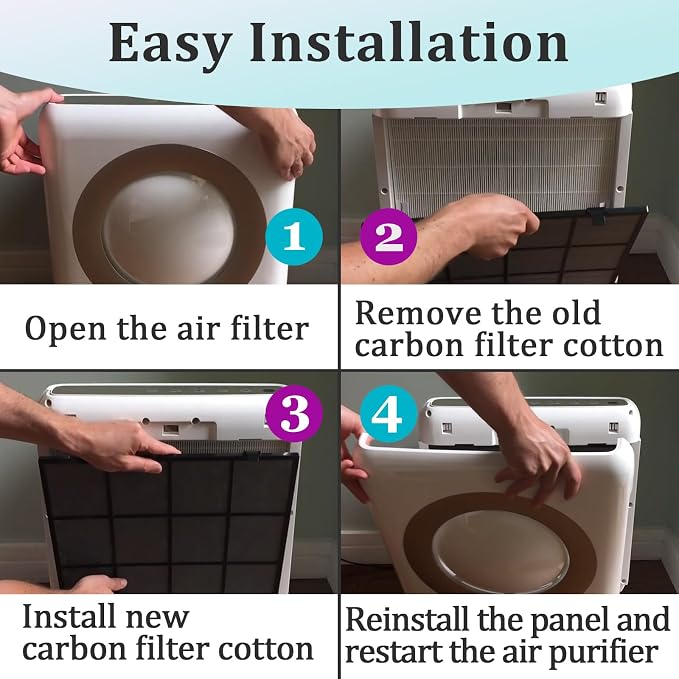 Easy Installation

1

Open the air filter

2

Remove the old carbon filter cotton

3

Install new carbon filter cotton

4

Reinstall the panel and restart the air purifier