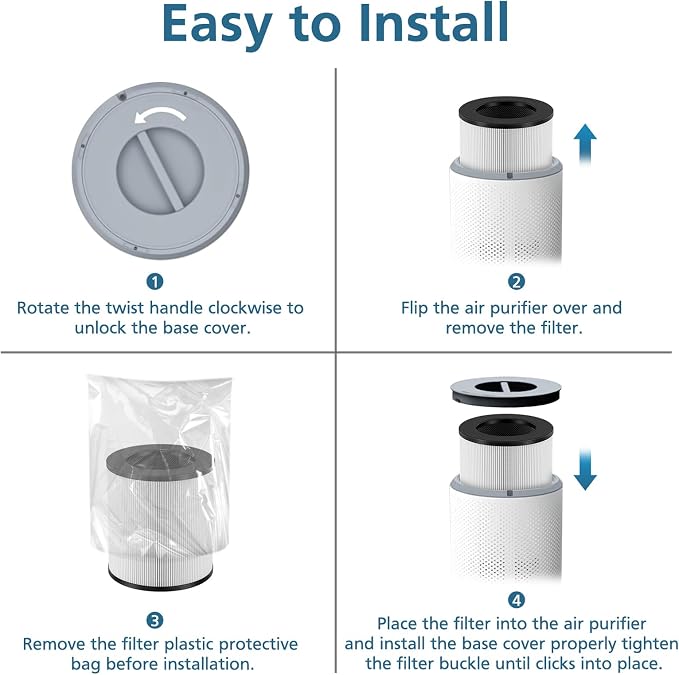 Easy to Install

1
Rotate the twist handle clockwise to unlock the base cover.

2
Flip the air purifier over and remove the filter.

3
Remove the filter plastic protective bag before installation.

4
Place the filter into the air purifier and install the base cover properly tighten the filter buckle until clicks into place.