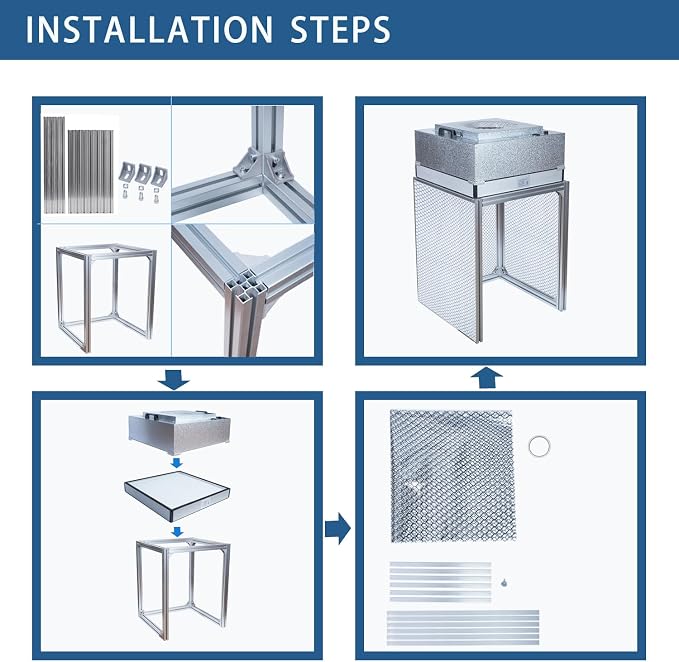 INSTALLATION STEPS