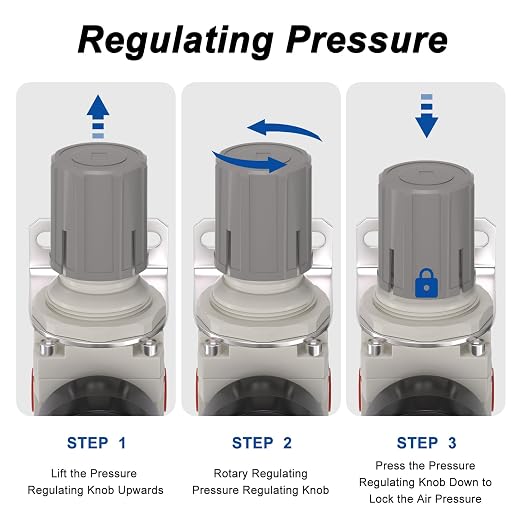 Regulating Pressure

STEP 1

Lift the Pressure Regulating Knob Upwards

STEP 2

Rotary Regulating Pressure Regulating Knob

STEP 3

Press the Pressure Regulating Knob Down to Lock the Air Pressure