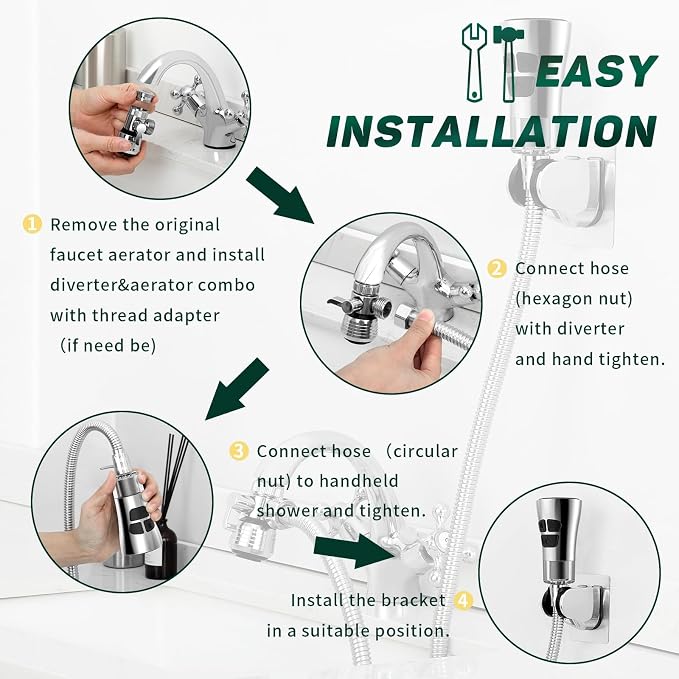 EASY INSTALLATION

1 Remove the original faucet aerator and install diverter&aerator combo with thread adapter （if need be)

2 Connect hose (hexagon nut) with diverter and hand tighten.

3 Connect hose （circular nut) to handheld shower and tighten.

Install the bracket 4 in a suitable position.